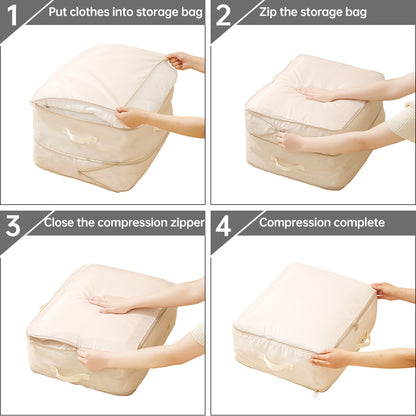 1 Put clothes into storage bag

2 Zip the storage bag

3 Close the compression zipper

4 Compression complete