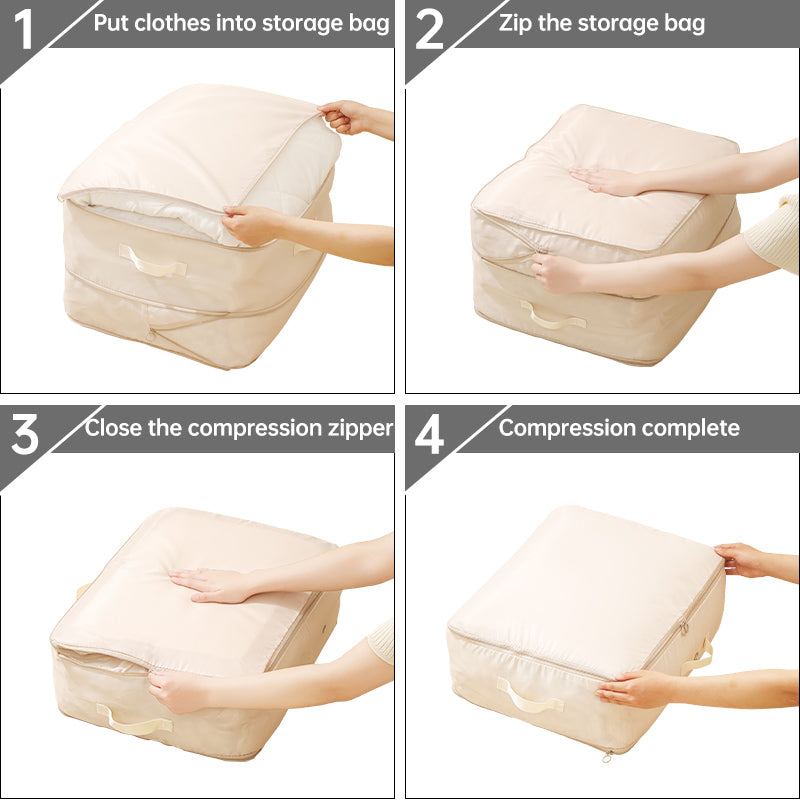 1 Put clothes into storage bag

2 Zip the storage bag

3 Close the compression zipper

4 Compression complete